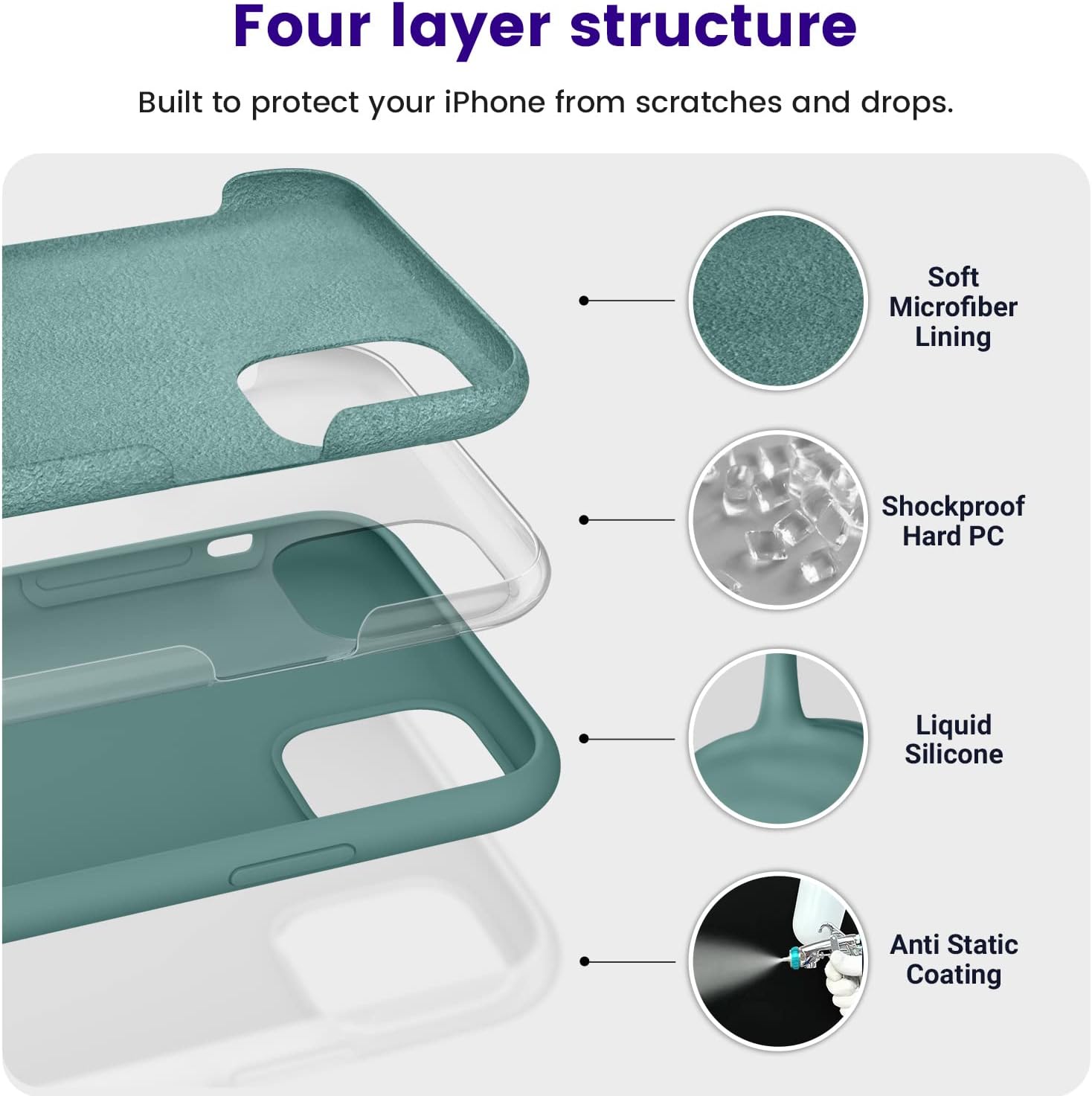 Four layer structure

Built to protect your iPhone from scratches and drops.

Soft Microfiber Lining

Shockproof Hard PC

Liquid Silicone

Anti Static Coating